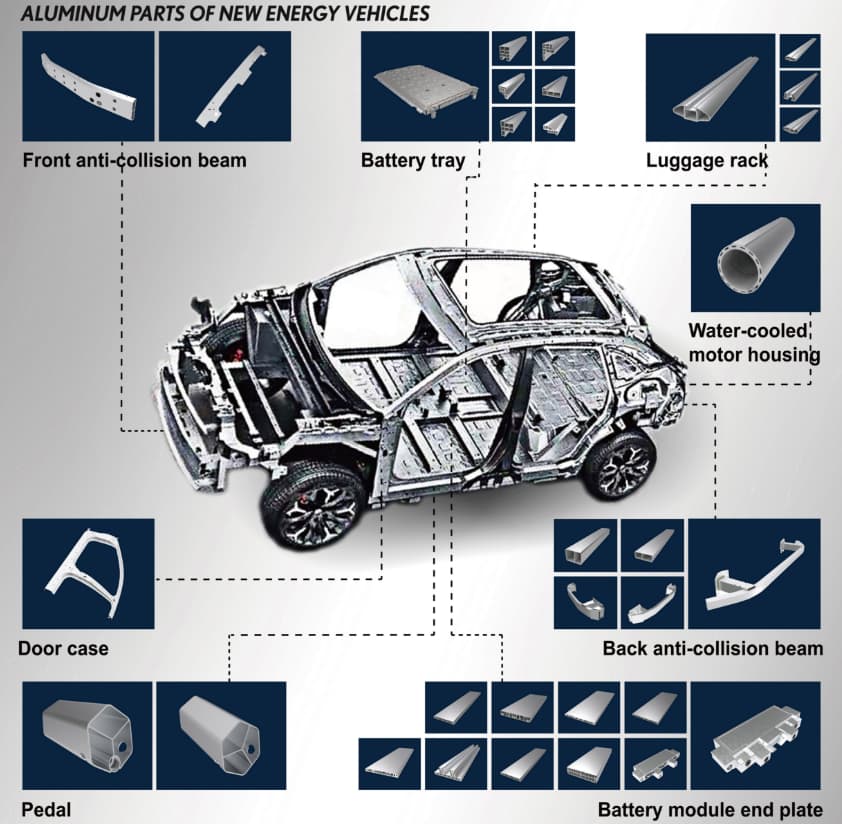 ALUMINUM PARTS OF NEW ENERGY VEHICLES

Front anti-collision beam

Battery tray

Luggage rack

Water-cooled motor housing

Door case

Back anti-collision beam

Pedal

Battery module end plate